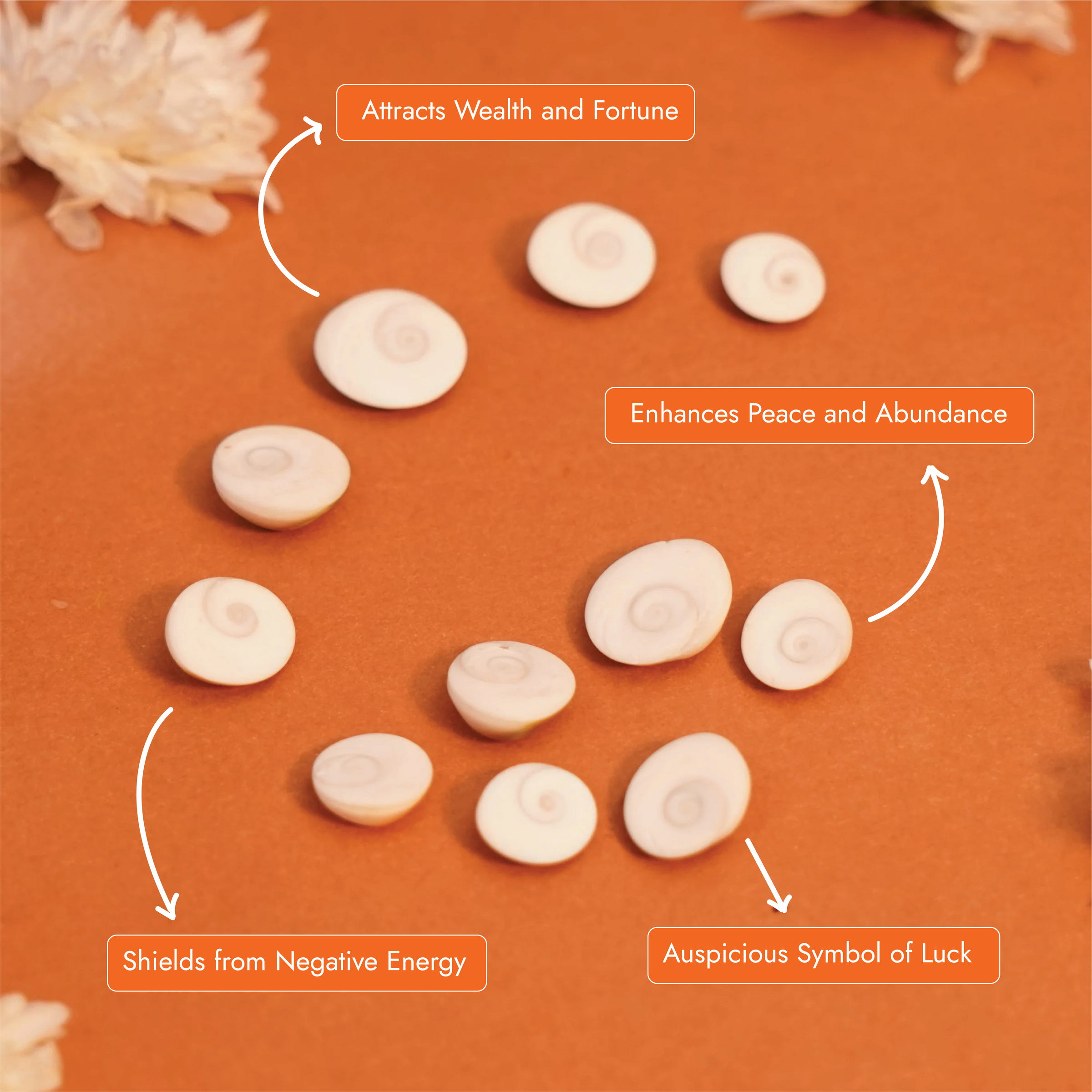 Attracts Wealth and Fortune

Enhances Peace and Abundance

Shields from Negative Energy

Auspicious Symbol of Luck